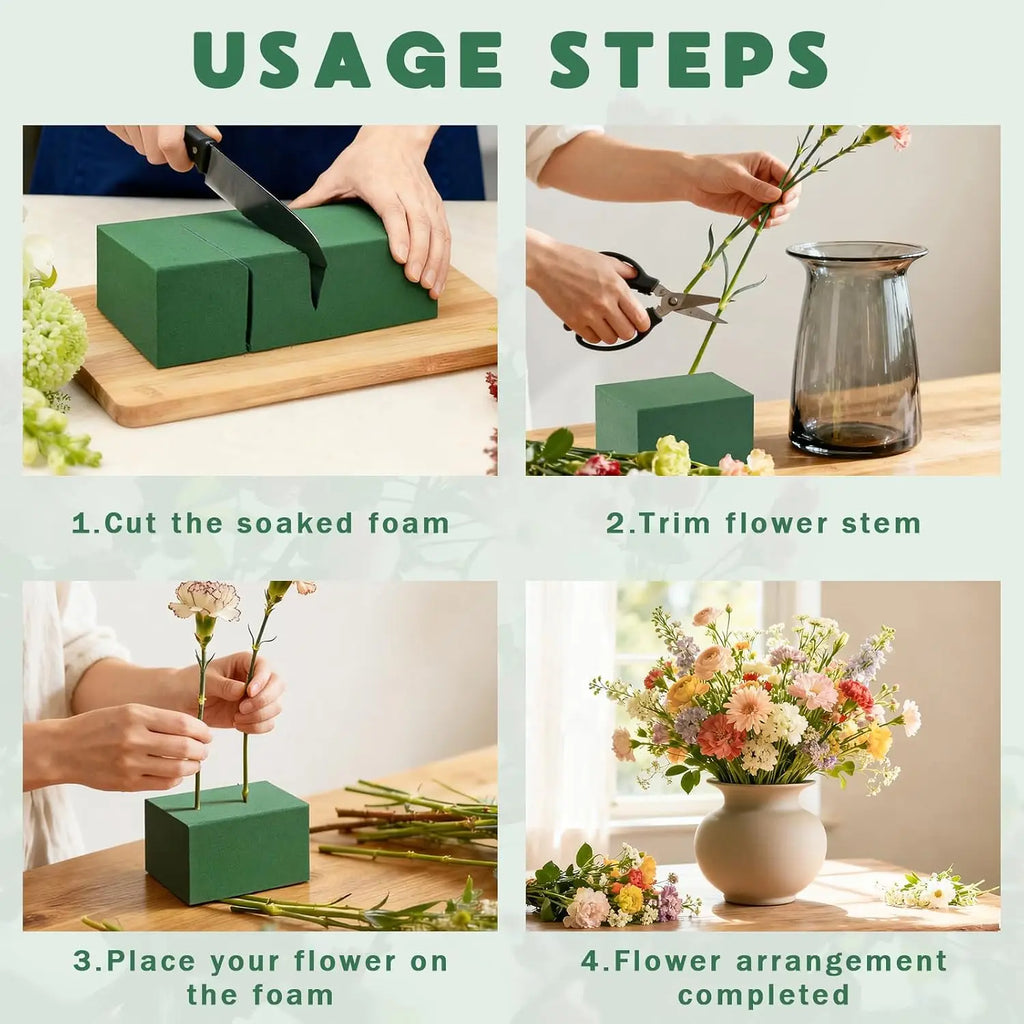 USAGE STEPS

1.Cut the soaked foam

2.Trim flower stem

3.Place your flower on the foam

4.Flower arrangement completed